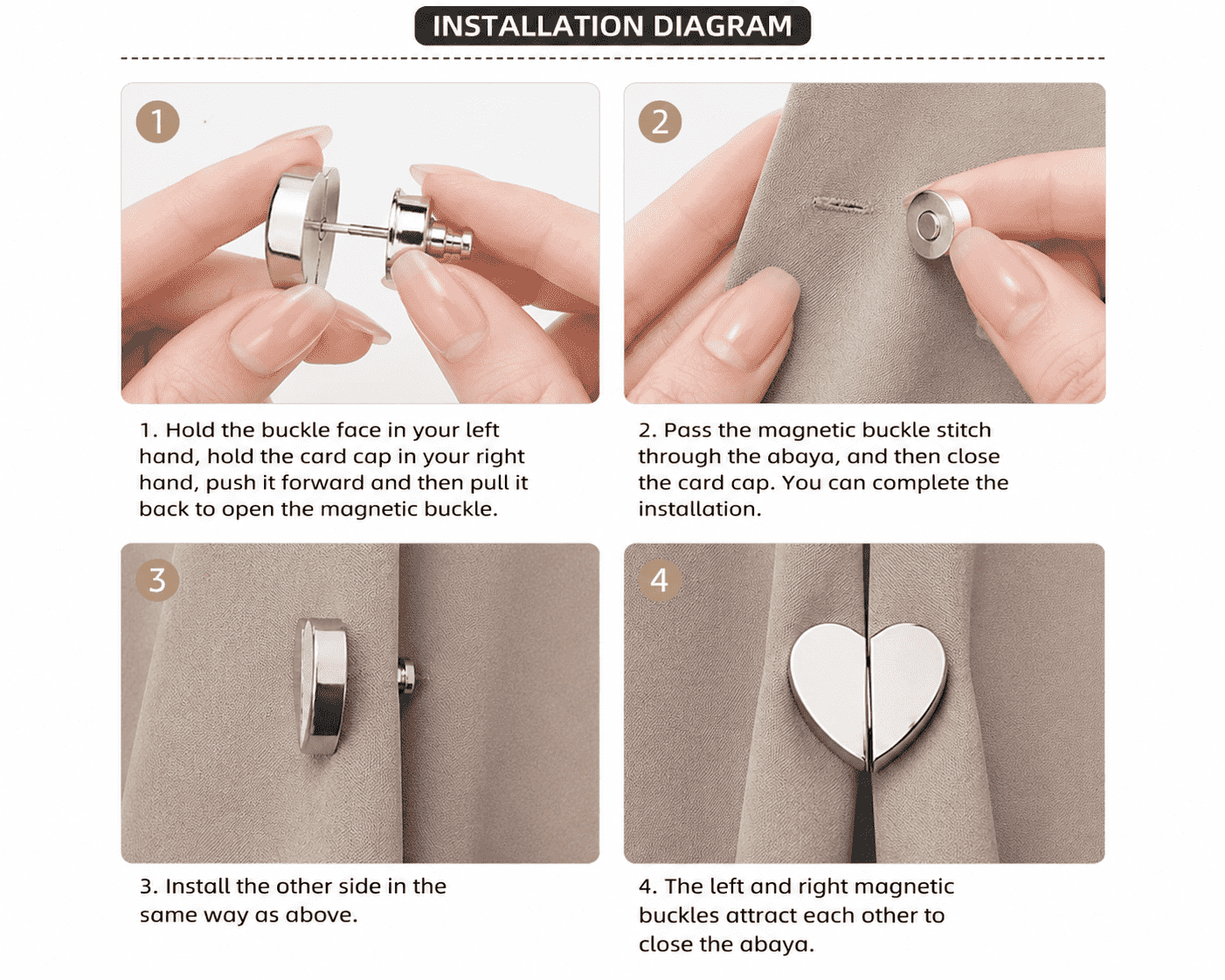 INSTALLATION DIAGRAM

1

1. Hold the buckle face in your left hand, hold the card cap in your right hand, push it forward and then pull it back to open the magnetic buckle.

2

2. Pass the magnetic buckle stitch through the abaya, and then close the card cap. You can complete the installation.

3

3. Install the other side in the same way as above.

4

4. The left and right magnetic buckles attract each other to close the abaya.